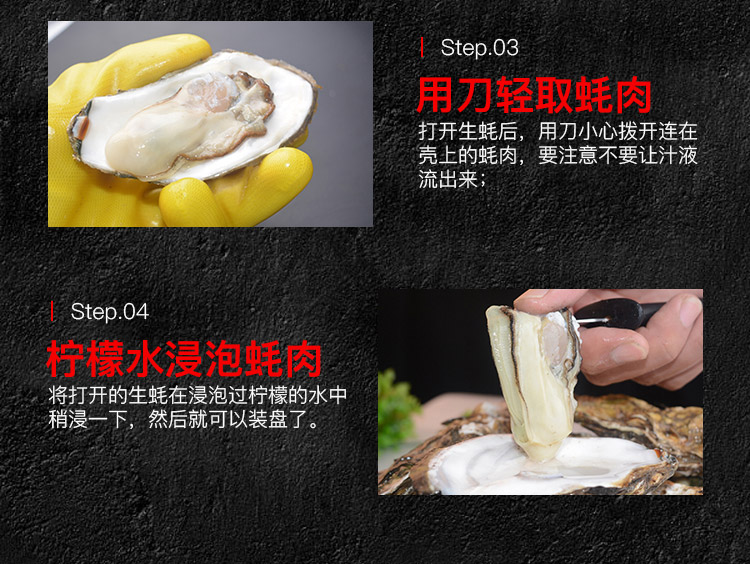 Step.03

用刀轻取蚝肉

打开生蚝后，用刀小心拨开连在壳上的蚝肉，要注意不要让汁液流出来；

Step.04

柠檬水浸泡蚝肉

将打开的生蚝在浸泡过柠檬的水中稍浸一下，然后就可以装盘了。